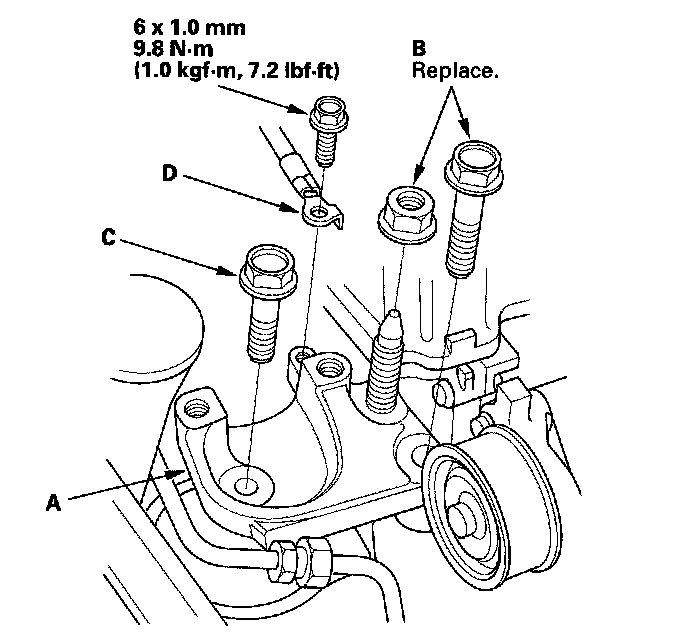 6 x 1.0 mm
9.8 N·m
(1.0 kgf·m, 7.2 lbf·ft)

B
Replace.

D

C

A