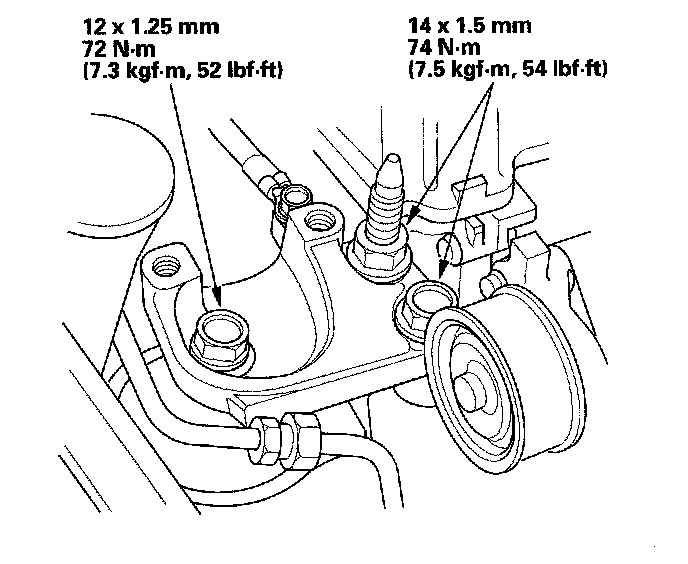 12 x 1.25 mm
72 N·m
(7.3 kgf·m, 52 lbf·ft)

14 x 1.5 mm
74 N·m
(7.5 kgf·m, 54 lbf·ft)