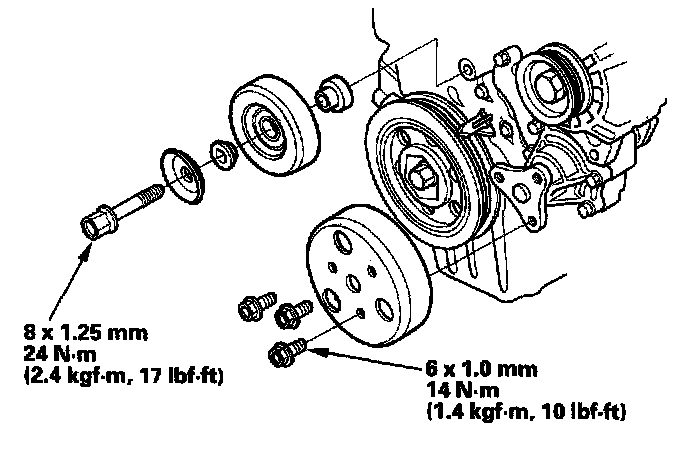 8 x 1.25 mm
24 N·m
(2.4 kgf·m, 17 lbf·ft)

6 x 1.0 mm
14 N·m
(1.4 kgf·m, 10 lbf·ft)