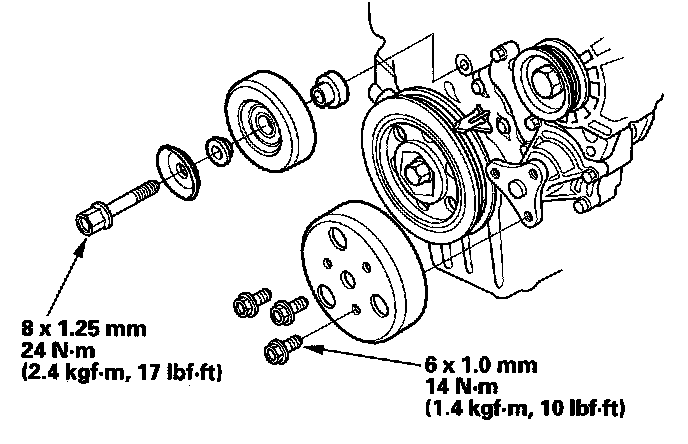 8 x 1.25 mm
24 N·m
(2.4 kgf·m, 17 lbf·ft)

6 x 1.0 mm
14 N·m
(1.4 kgf·m, 10 lbf·ft)