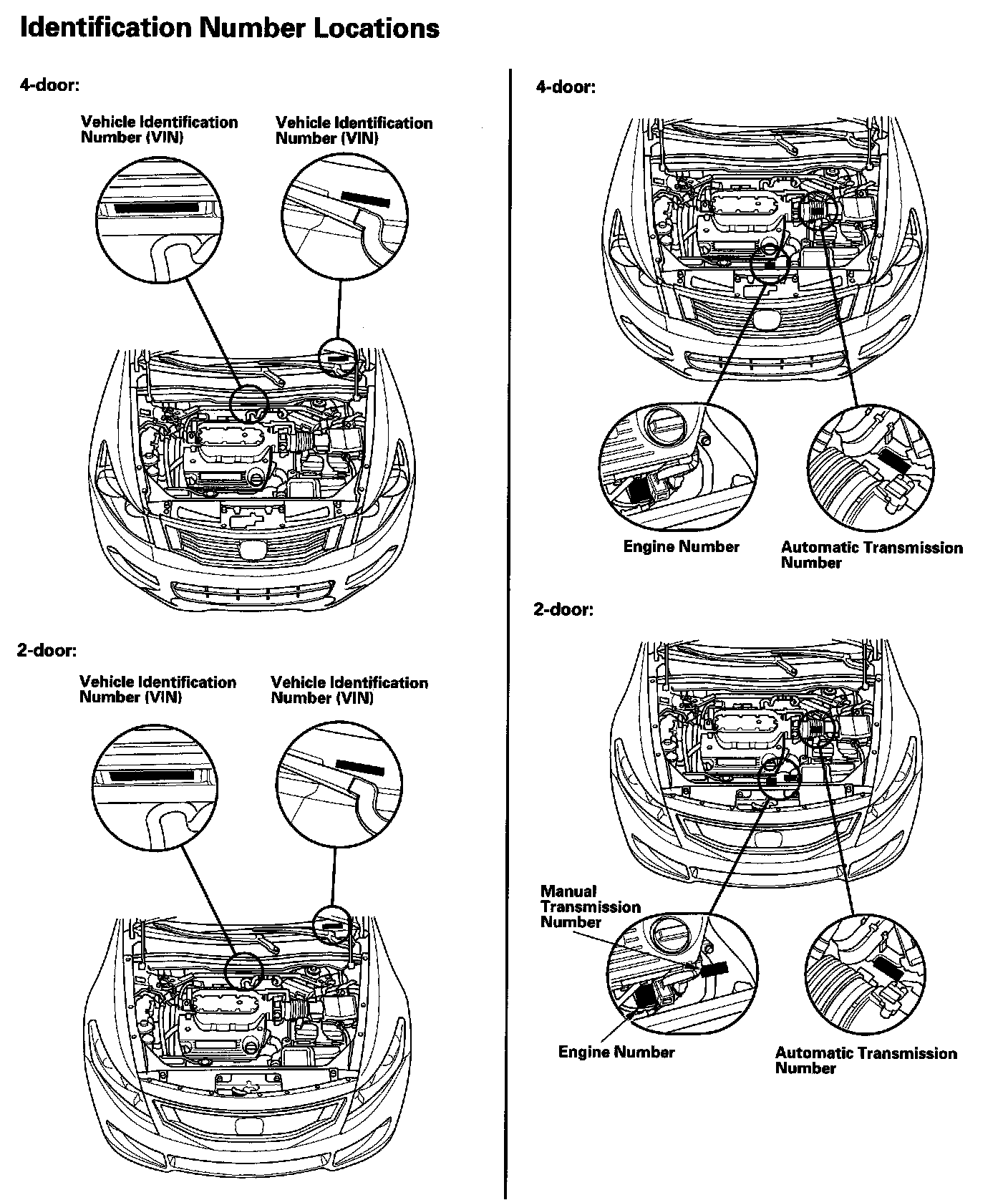 Identification Number Locations

4-door:

Vehicle Identification Number (VIN)

Vehicle Identification Number (VIN)

2-door:

Vehicle Identification Number (VIN)

Vehicle Identification Number (VIN)

4-door:

Engine Number

Automatic Transmission Number

2-door:

Manual Transmission Number

Engine Number

Automatic Transmission Number