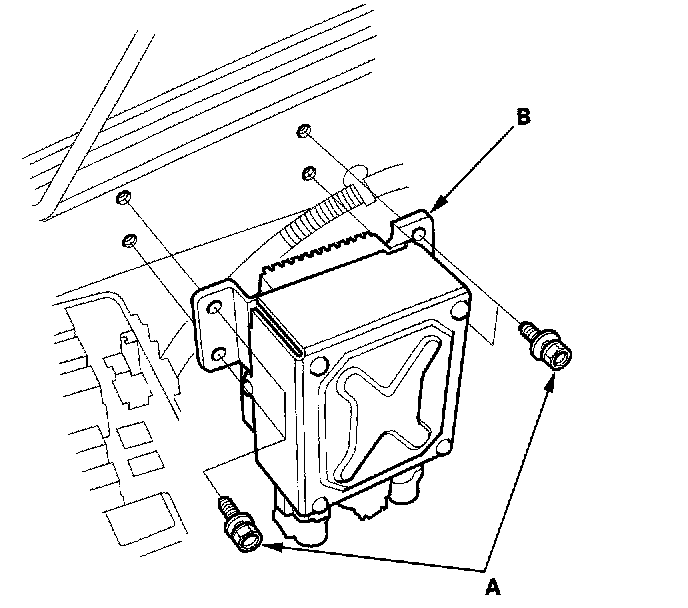 B

A