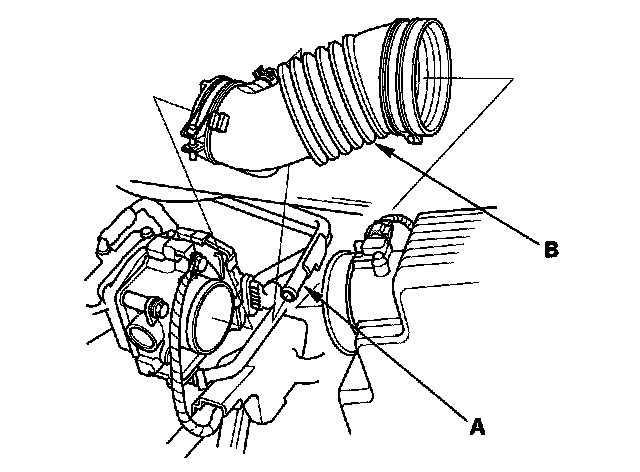 B

A