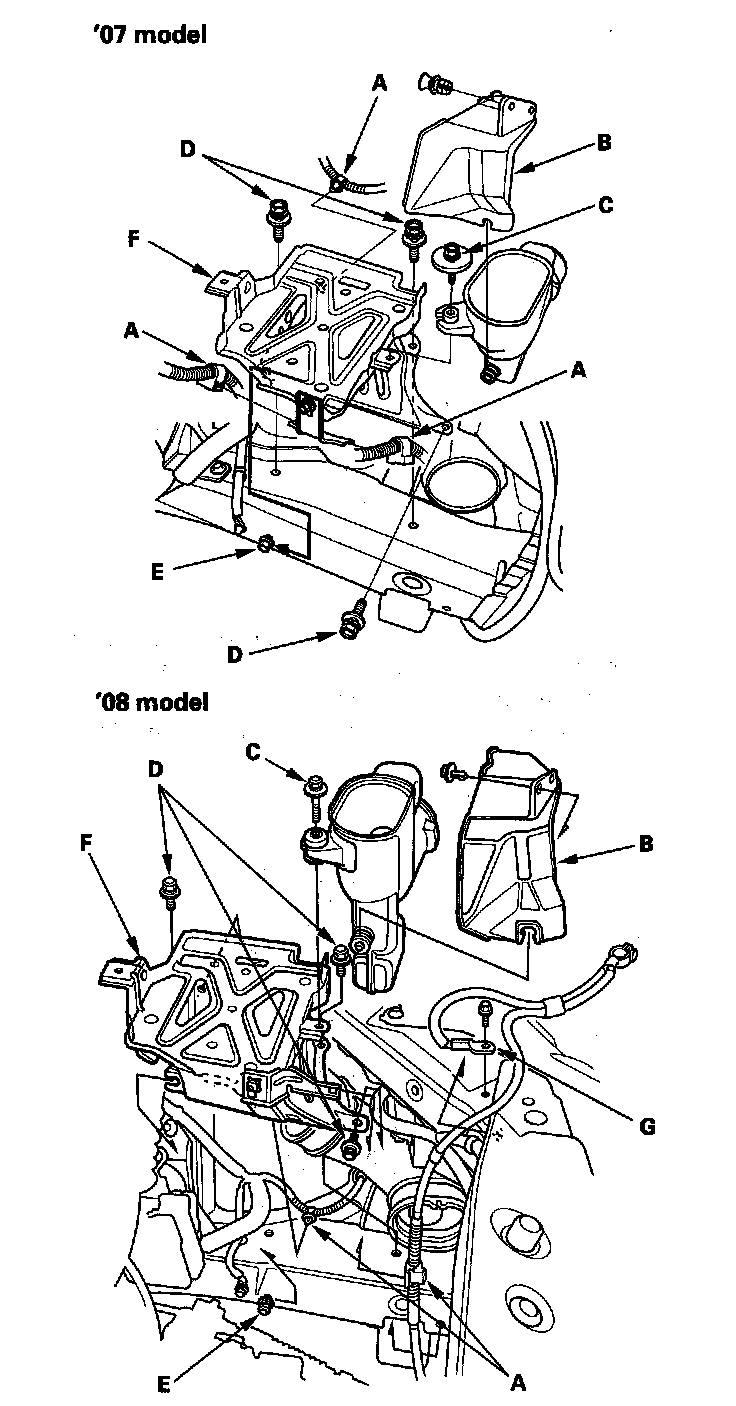 '07 model

A
B
D
C
F
A
A
E
D

'08 model

C
D
B
F
G
E
A