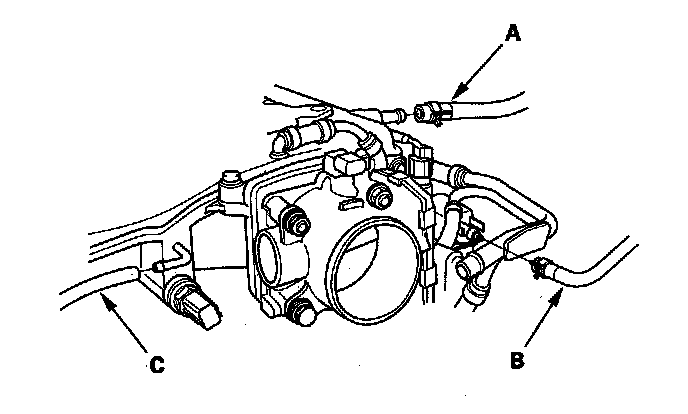 A
C
B