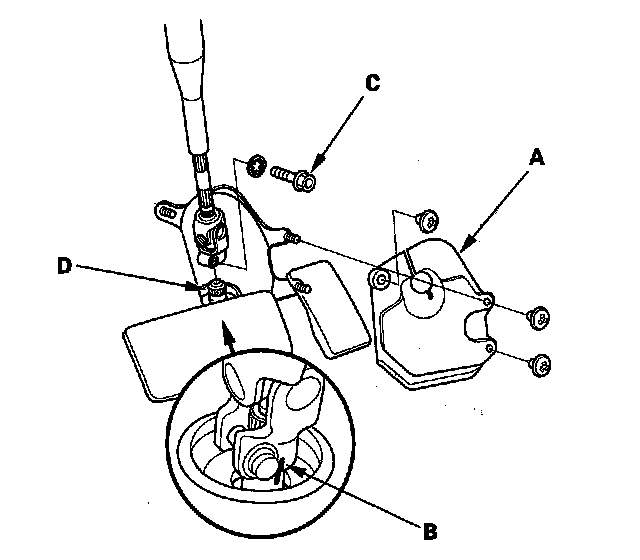 C
A
D
B