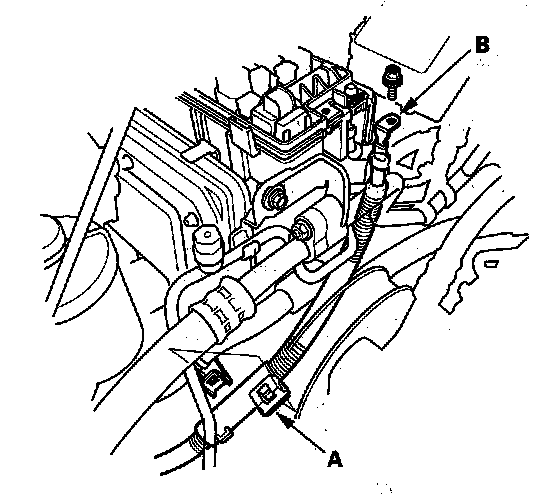 B

A