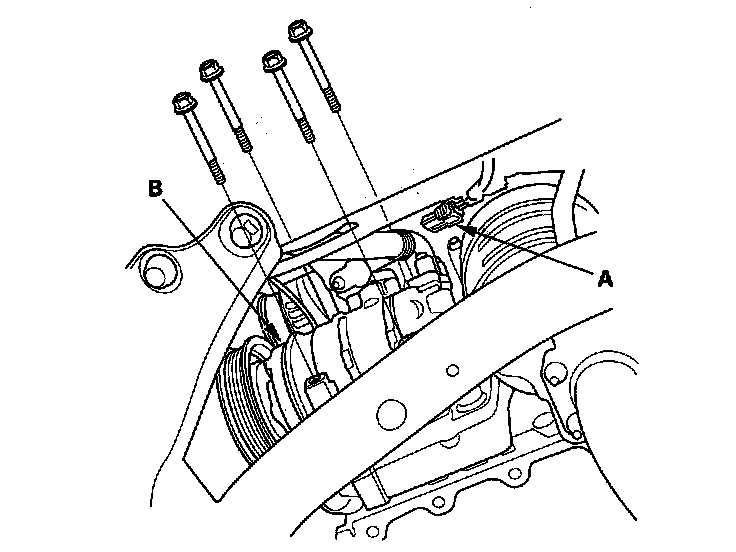 B

A