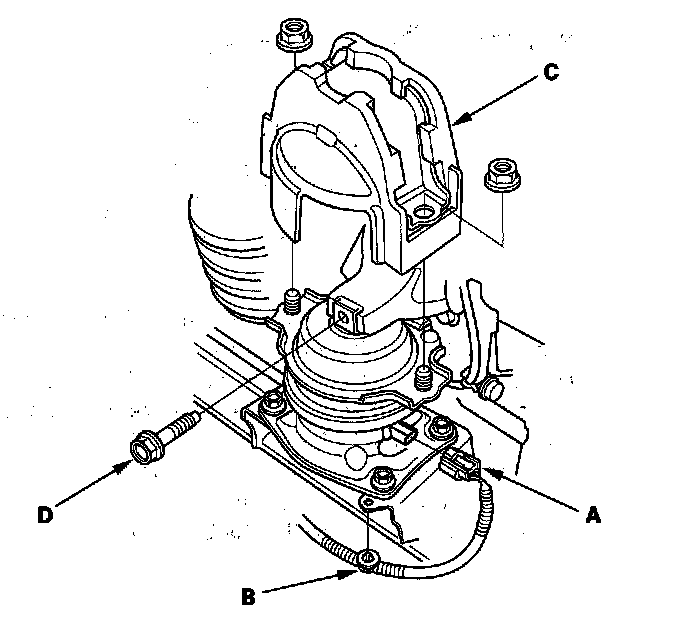 C

D

A

B