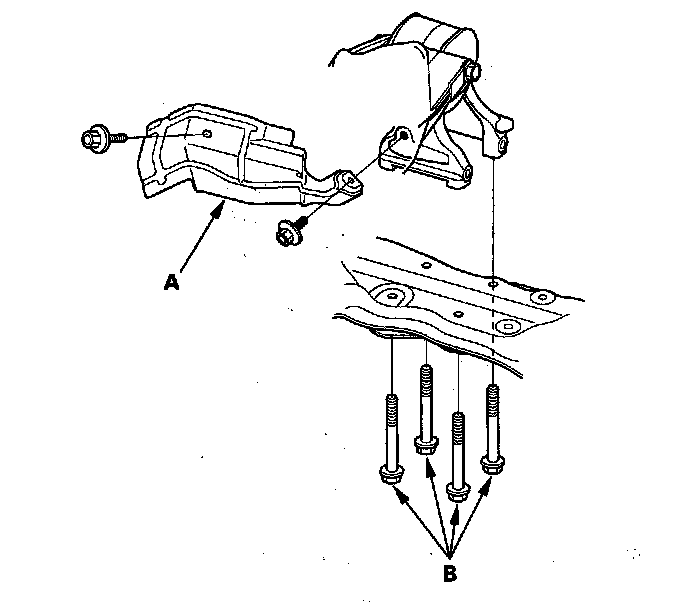 A

B