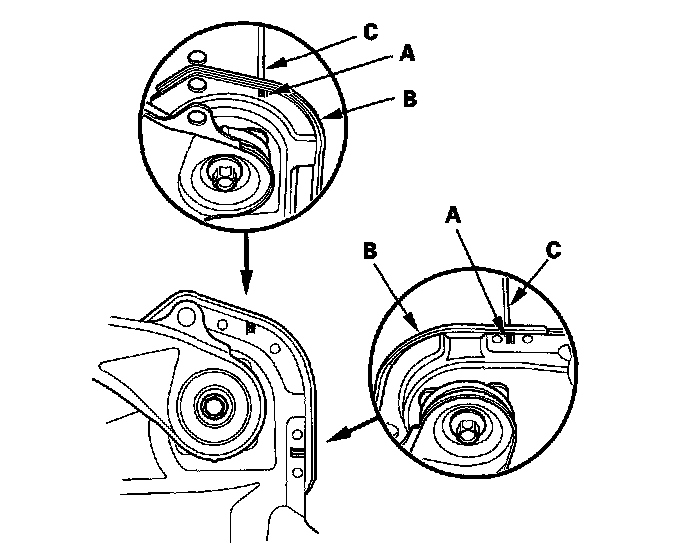 C
A
B
A
B
C