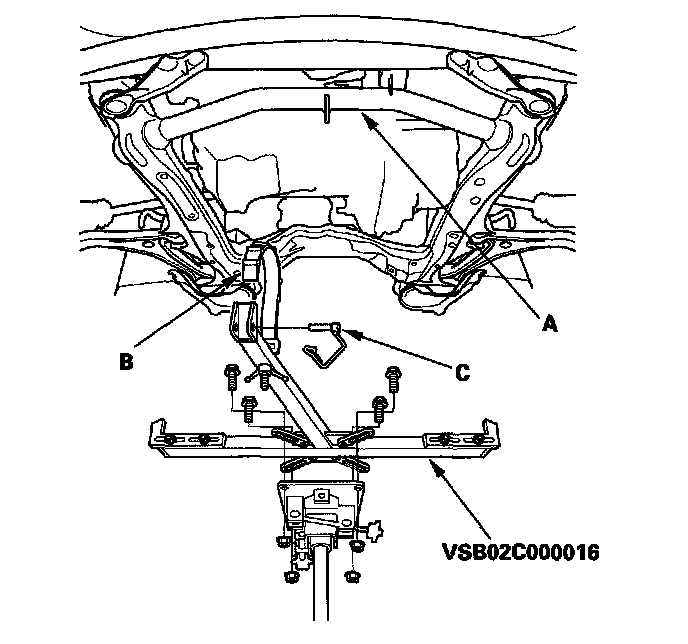 A

B

C

VSB02C000016