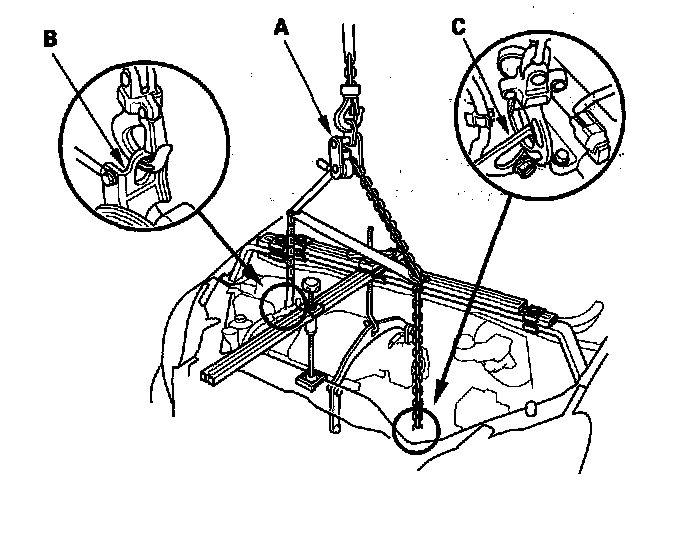 B
A
C