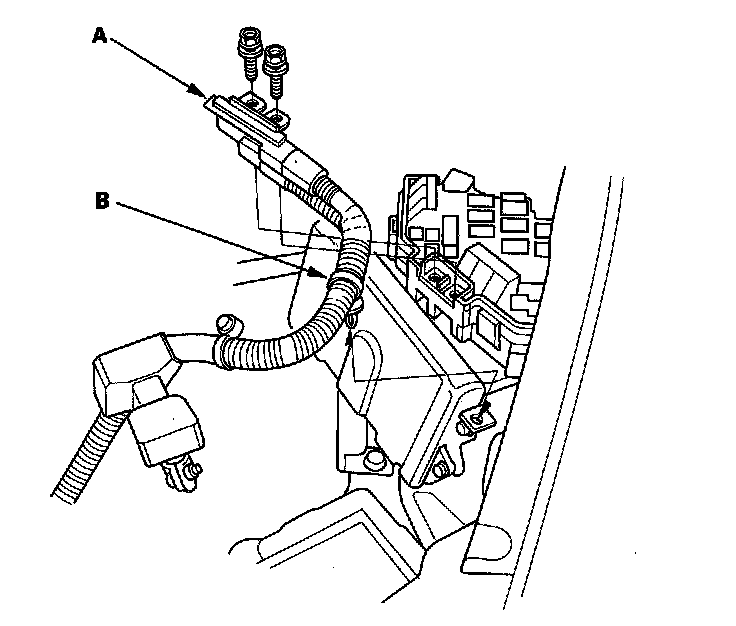 A

B