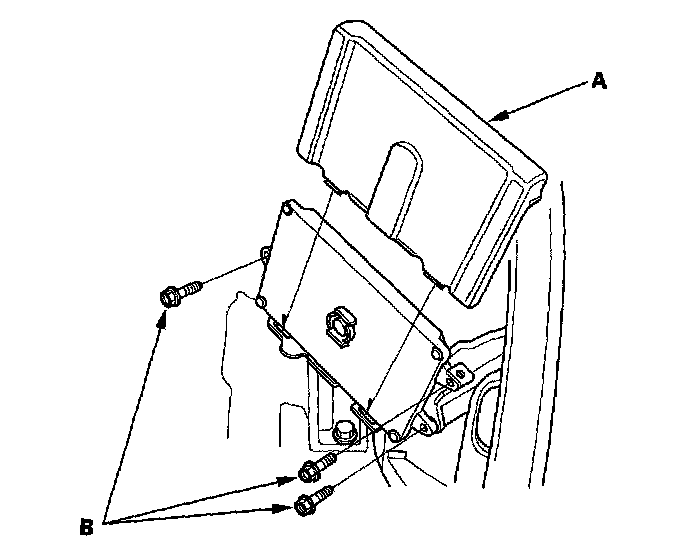 A

B