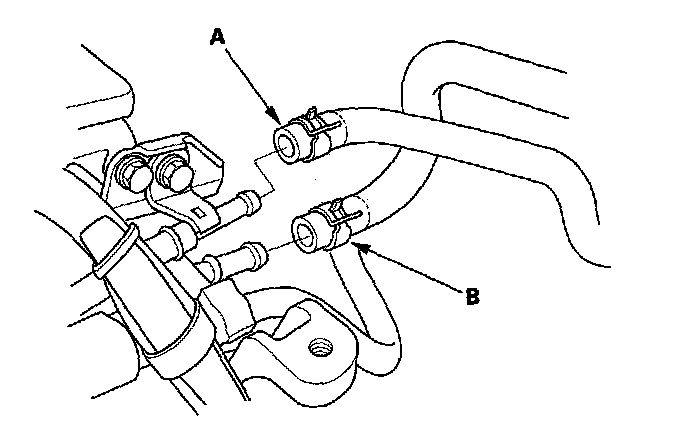 A

B