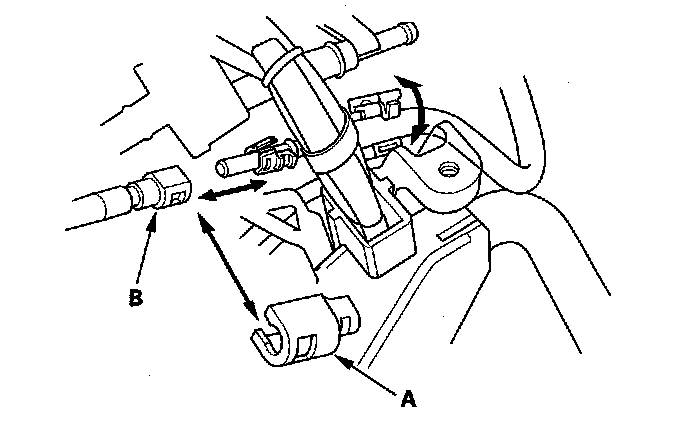 B

A