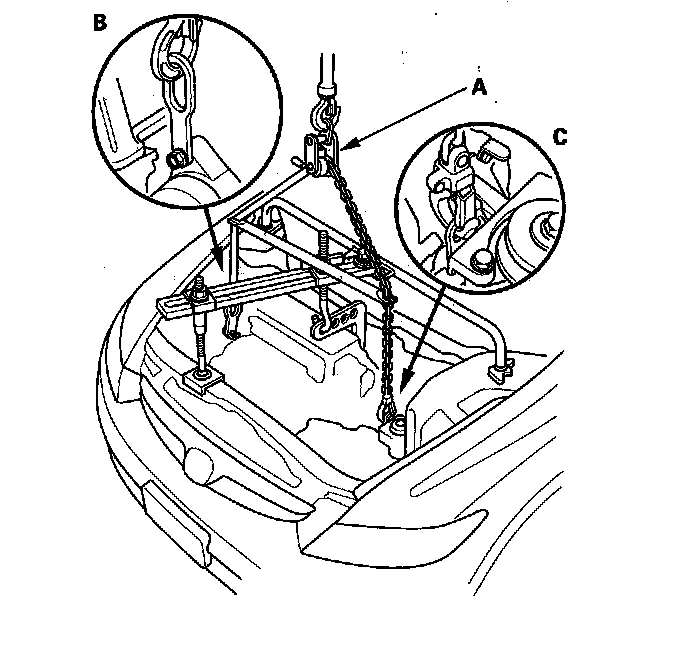 B

A

C