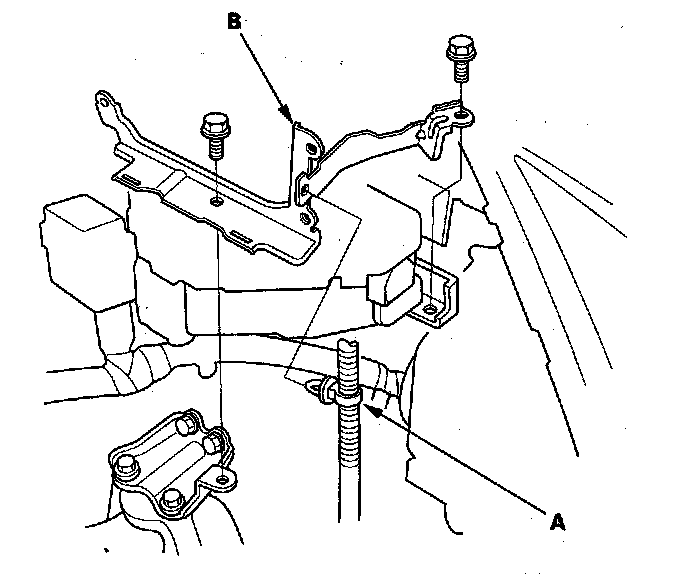 B
A