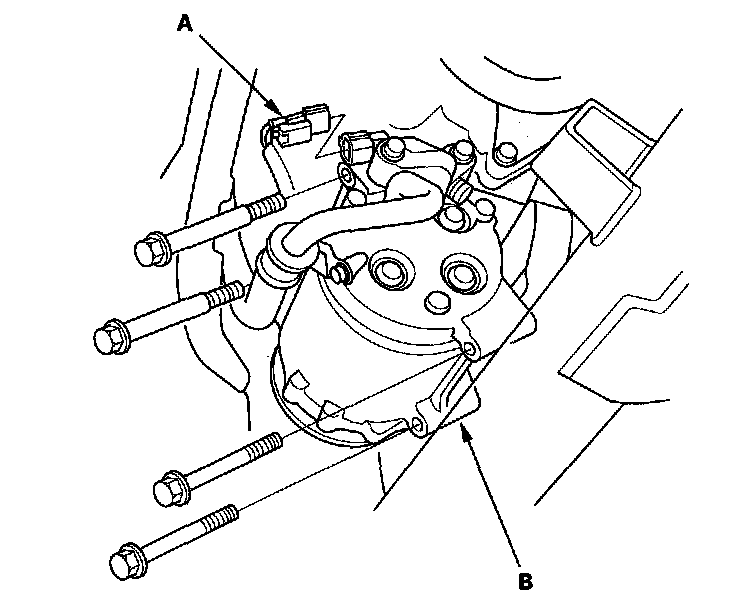 A

B