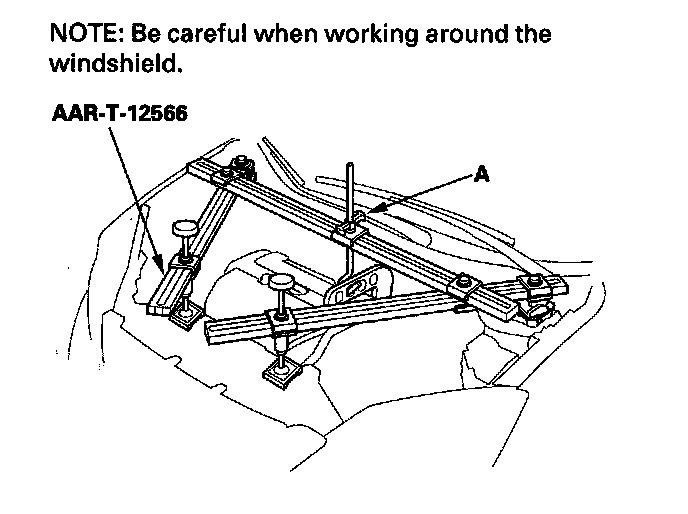 NOTE: Be careful when working around the windshield.

AAR-T-12566

A