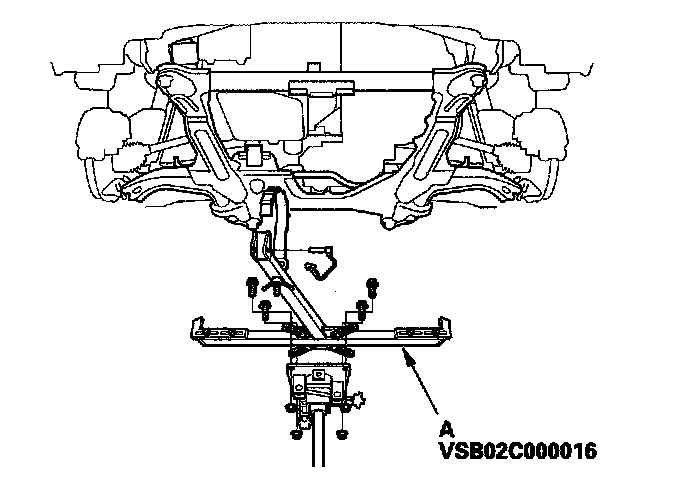 A
VSB02C000016