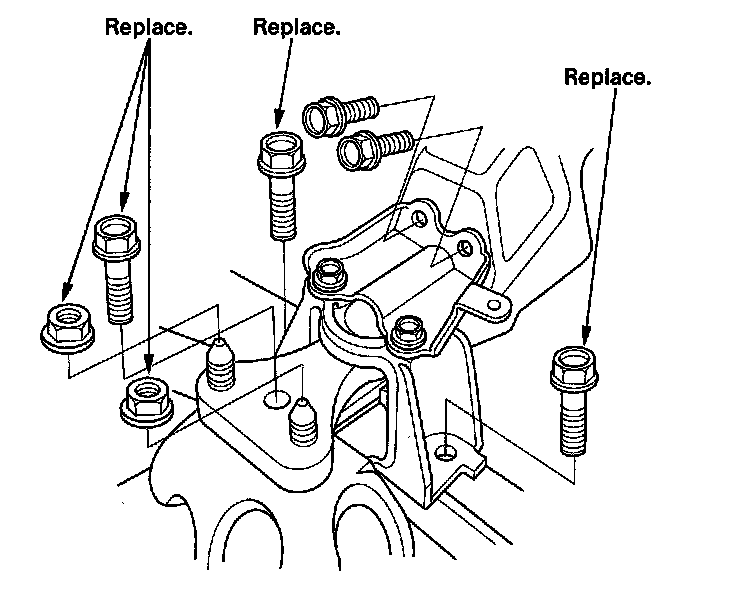 Replace.
Replace.
Replace.