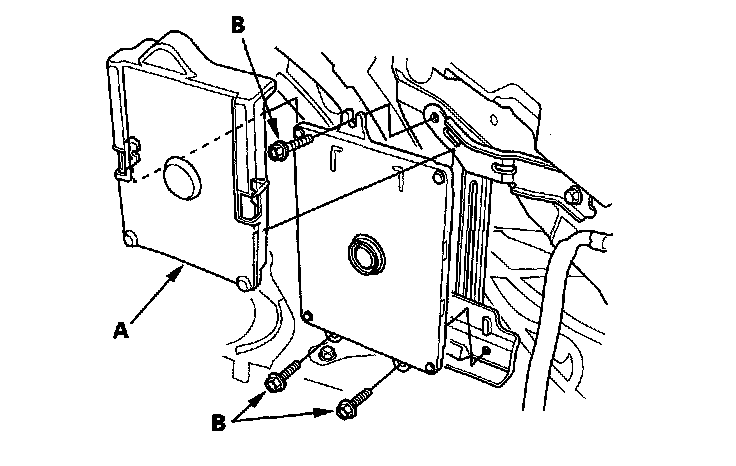 B
A
B