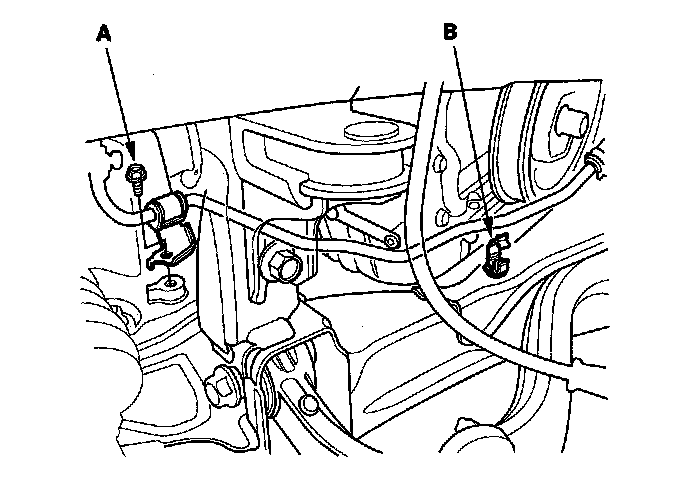 A

B