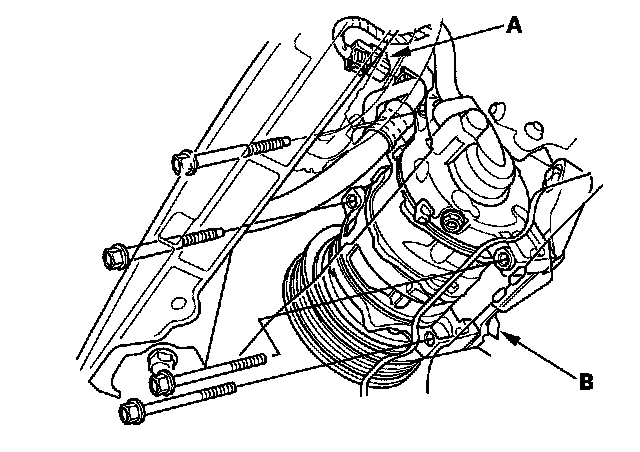 A

B