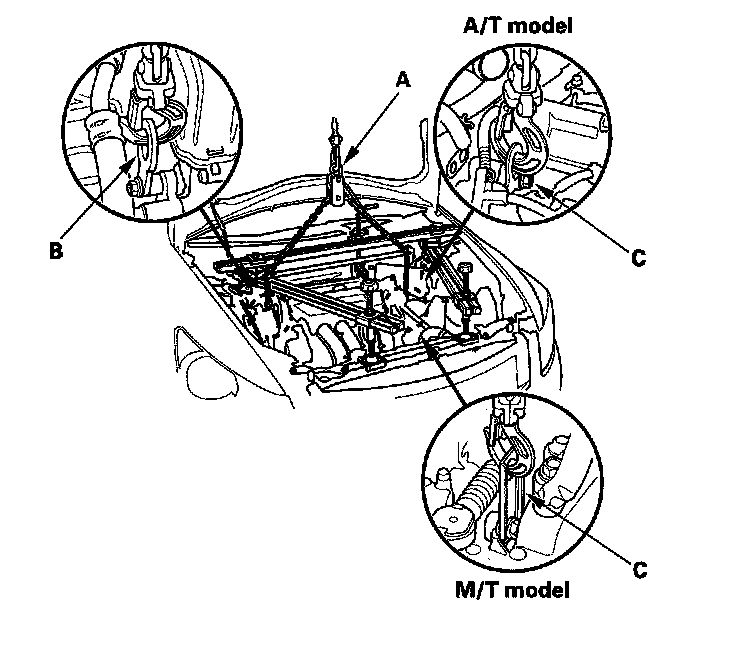 A/T model
A
B
C
C
M/T model