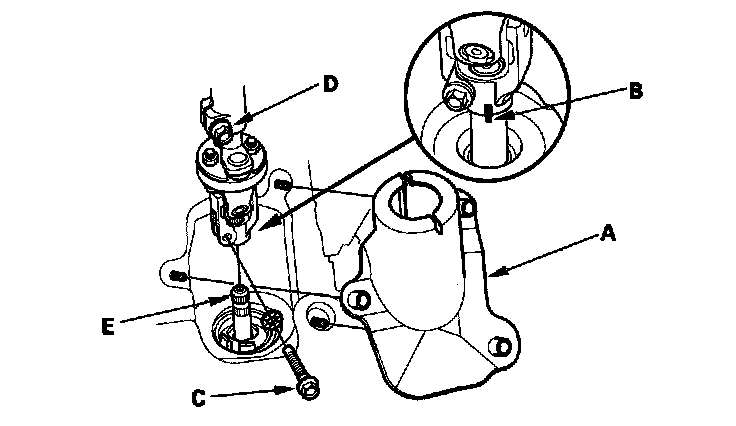 D
B
A
E
C