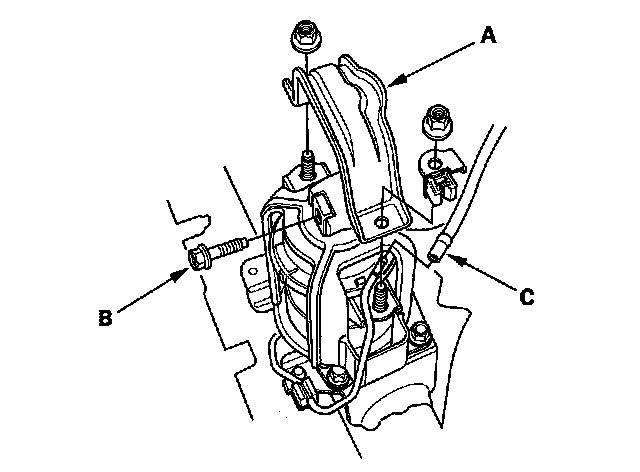 A
B
C