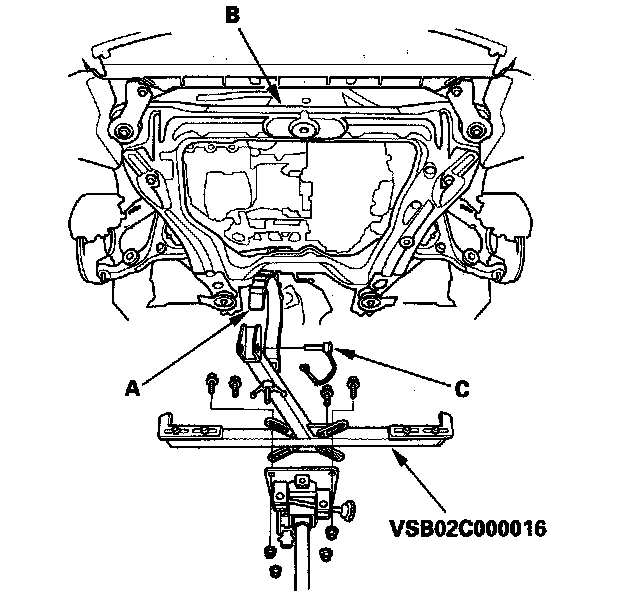 B

A

C

VSB02C000016