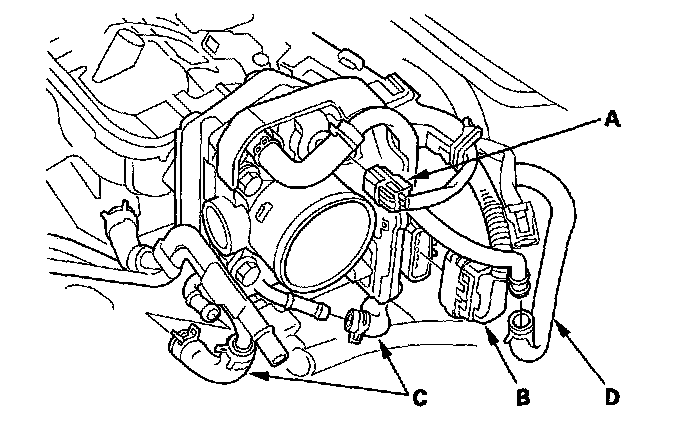 A

C

B

D