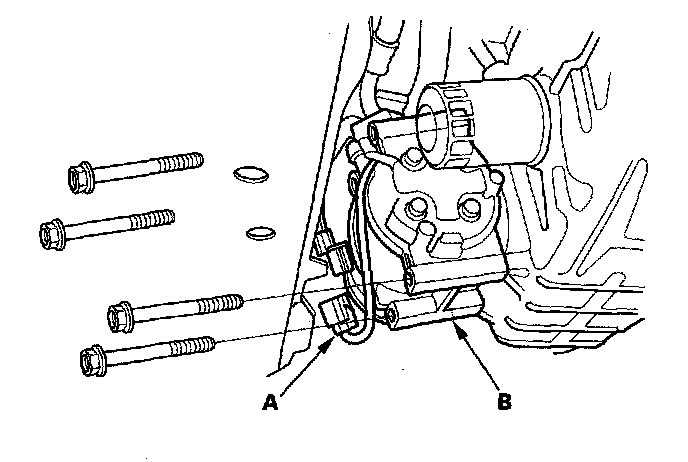 A
B