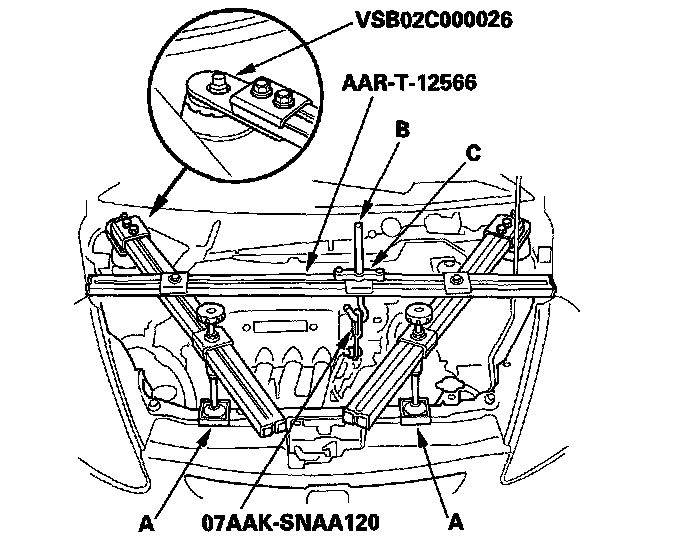 VSB02C000026

AAR-T-12566

B

C

A

07AAK-SNAA120

A