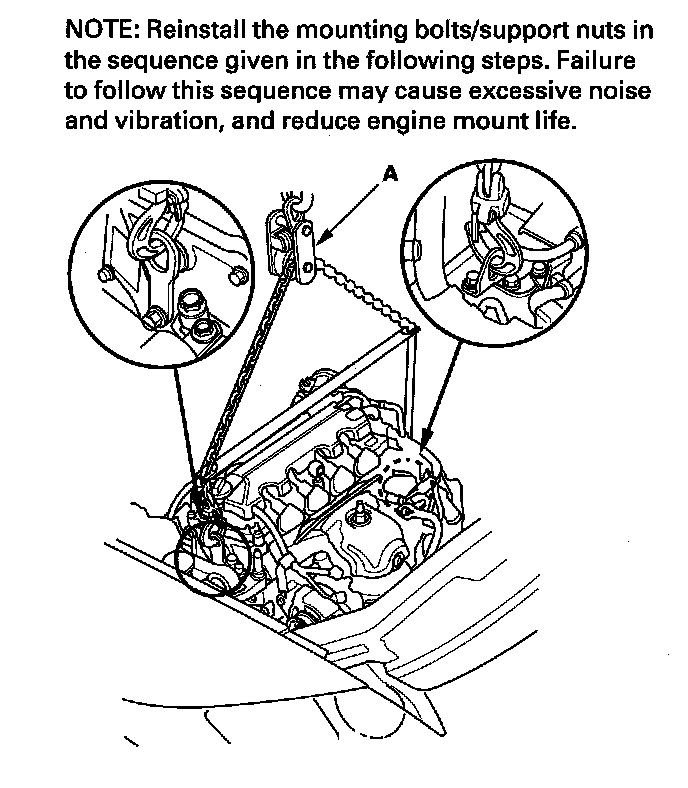 NOTE: Reinstall the mounting bolts/support nuts in the sequence given in the following steps. Failure to follow this sequence may cause excessive noise and vibration, and reduce engine mount life.

A