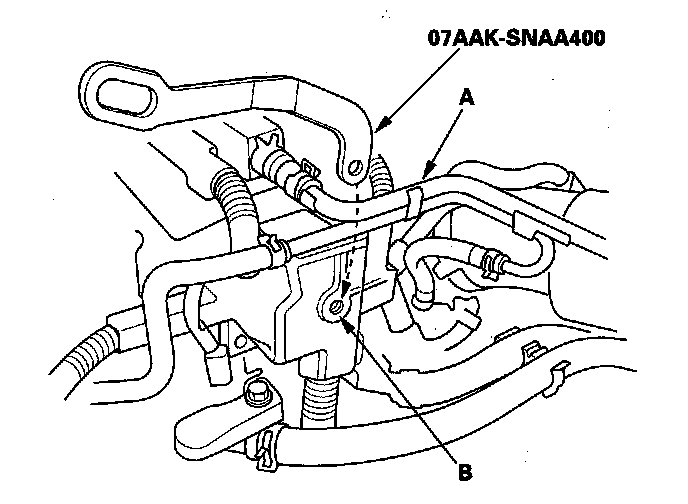 07AAK-SNAA400

A

B