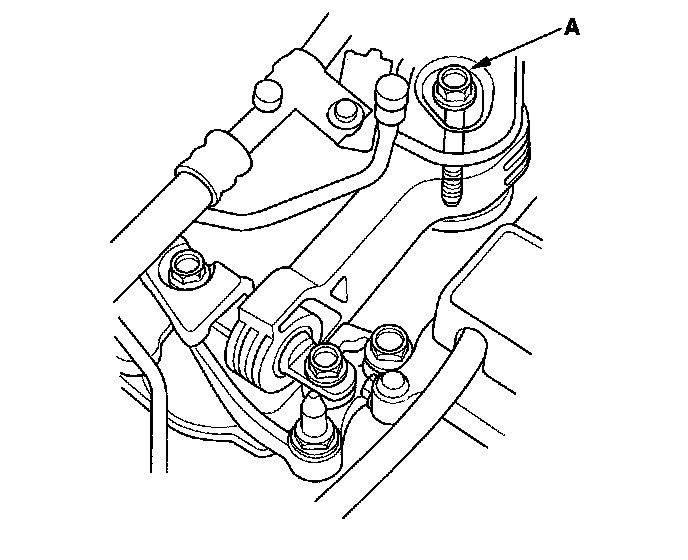 A