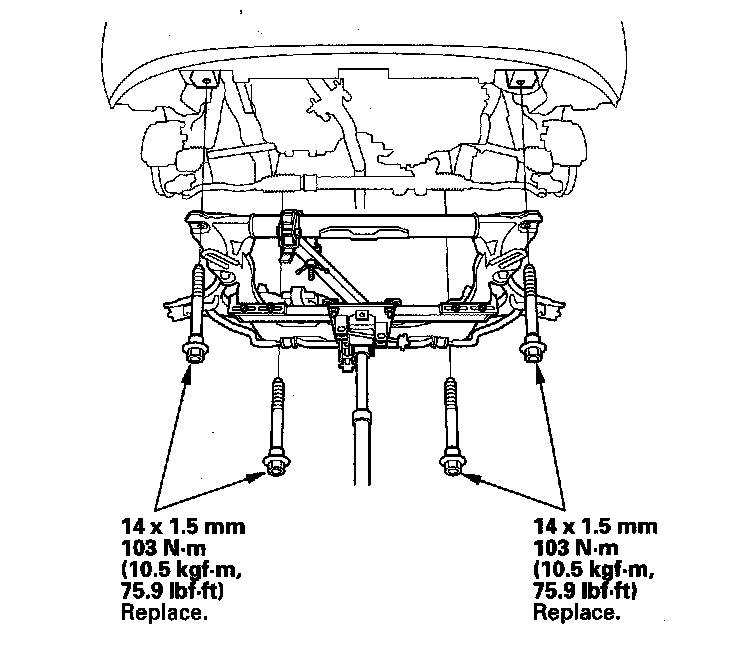 14 x 1.5 mm
103 N·m
(10.5 kgf·m,
75.9 lbf·ft)
Replace.

14 x 1.5 mm
103 N·m
(10.5 kgf·m,
75.9 lbf·ft)
Replace.