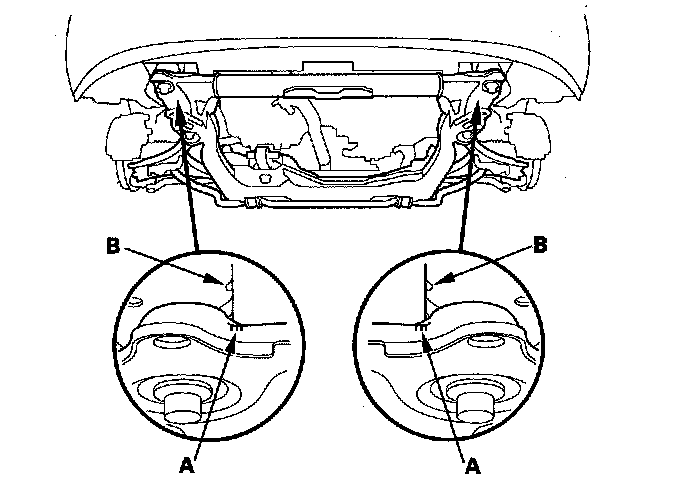 B
B
A
A