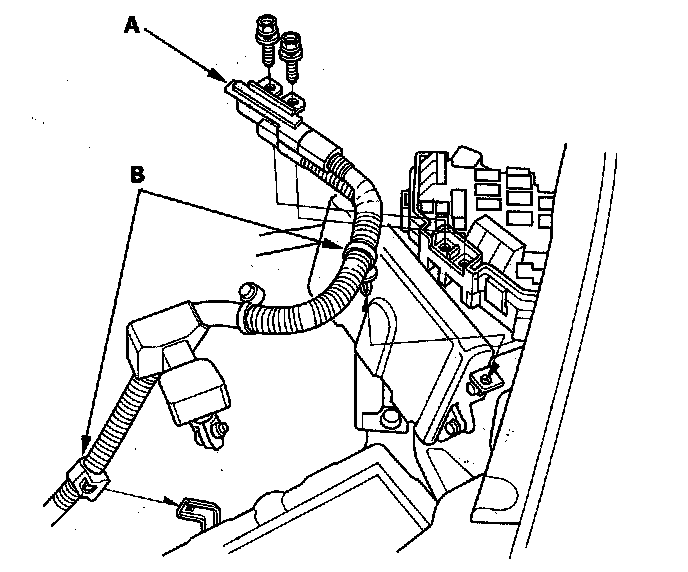 A

B