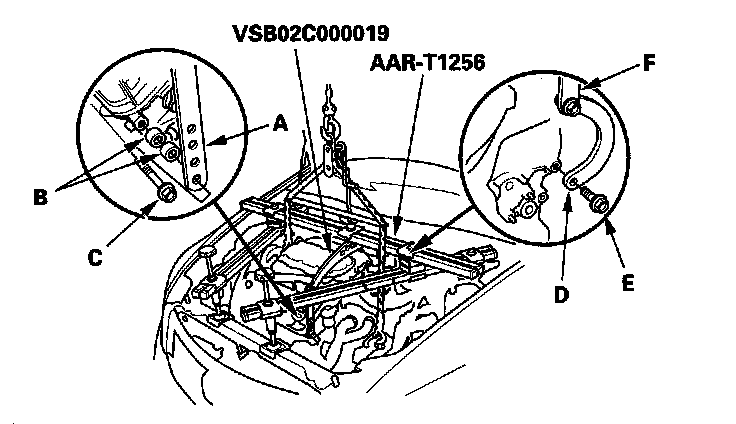 VSB02C000019
AAR-T1256
A
B
C
F
D
E