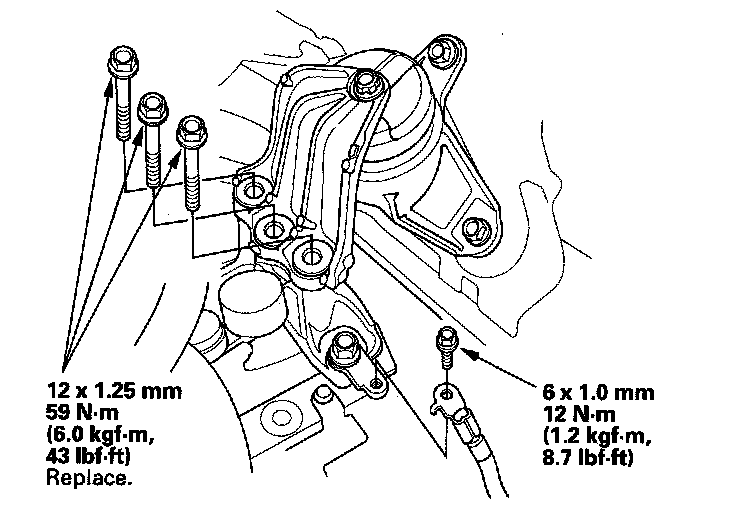 12 x 1.25 mm
59 N·m
(6.0 kgf·m,
43 lbf·ft)
Replace.

6 x 1.0 mm
12 N·m
(1.2 kgf·m,
8.7 lbf·ft)