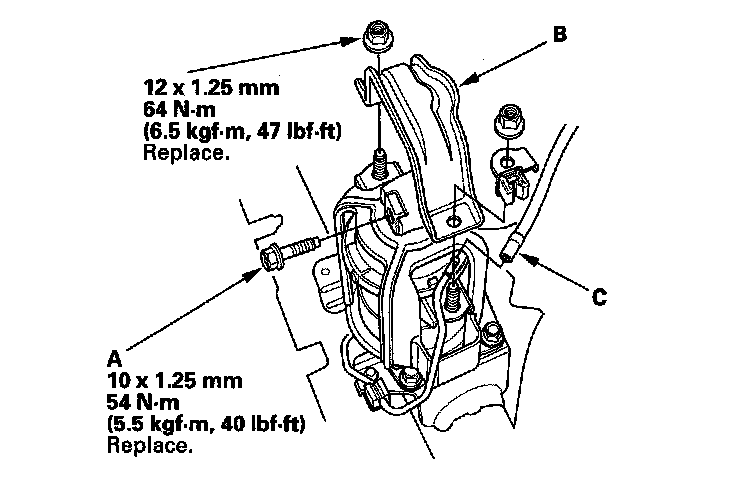 12 x 1.25 mm
64 N·m
(6.5 kgf·m, 47 lbf·ft)
Replace.

B

C

A
10 x 1.25 mm
54 N·m
(5.5 kgf·m, 40 lbf·ft)
Replace.