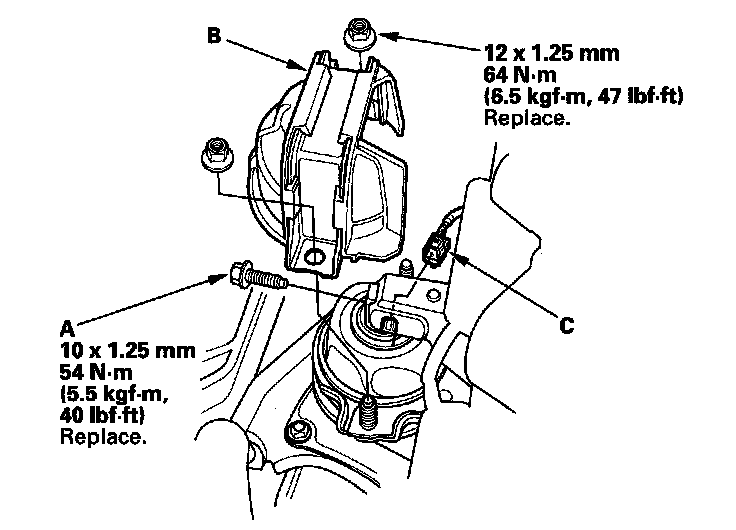 B

12 x 1.25 mm
64 N·m
(6.5 kgf·m, 47 lbf·ft)
Replace.

C

A
10 x 1.25 mm
54 N·m
(5.5 kgf·m,
40 lbf·ft)
Replace.