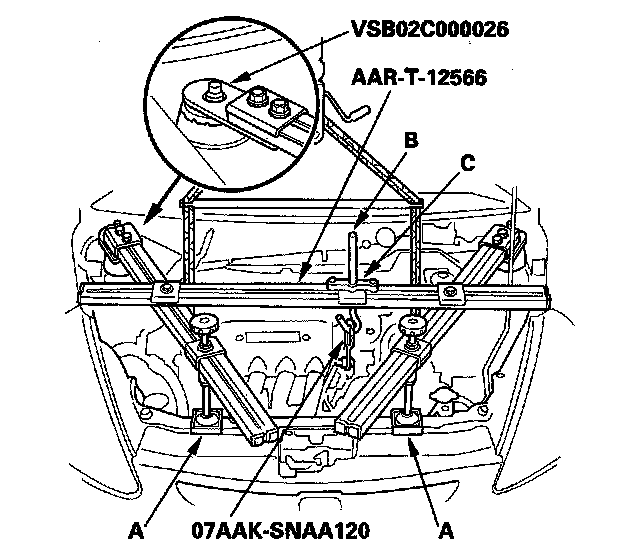 VSB02C000026
AAR-T-12566
B
C
A
07AAK-SNAA120
A