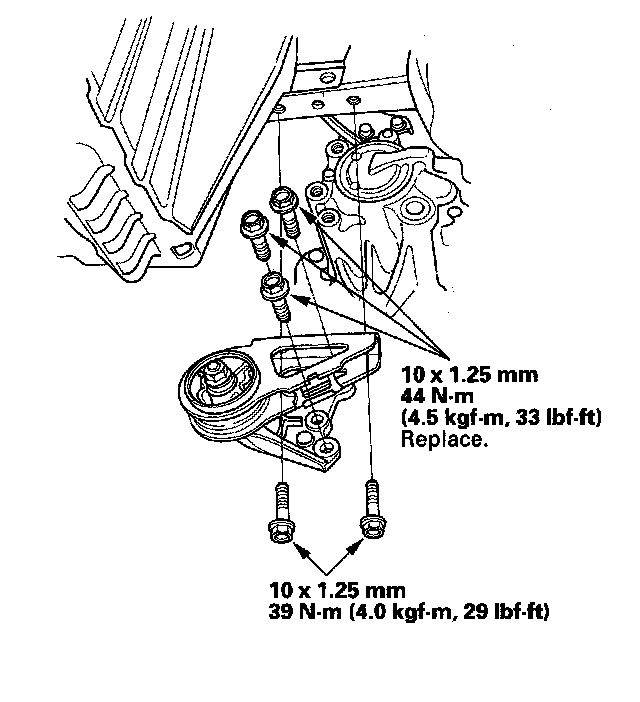 10 x 1.25 mm
44 N·m
(4.5 kgf·m, 33 lbf·ft)
Replace.

10 x 1.25 mm
39 N·m (4.0 kgf·m, 29 lbf·ft)