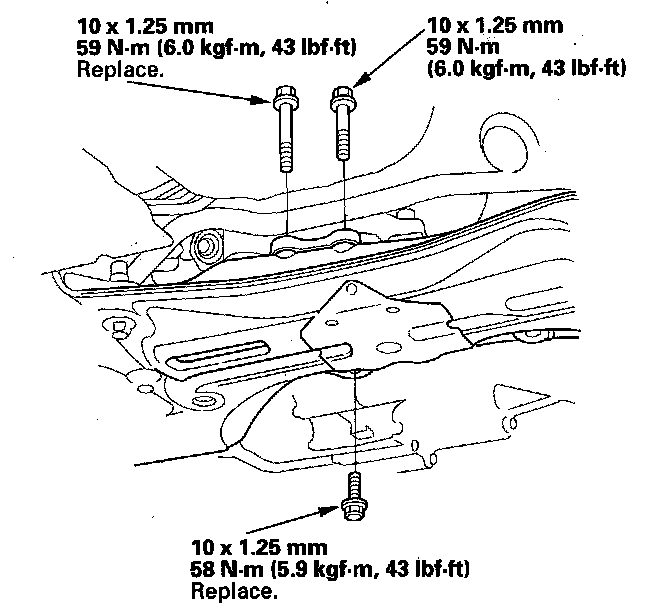 10 x 1.25 mm
59 N·m (6.0 kgf·m, 43 lbf·ft)
Replace.

10 x 1.25 mm
59 N·m
(6.0 kgf·m, 43 lbf·ft)

10 x 1.25 mm
58 N·m (5.9 kgf·m, 43 lbf·ft)
Replace.